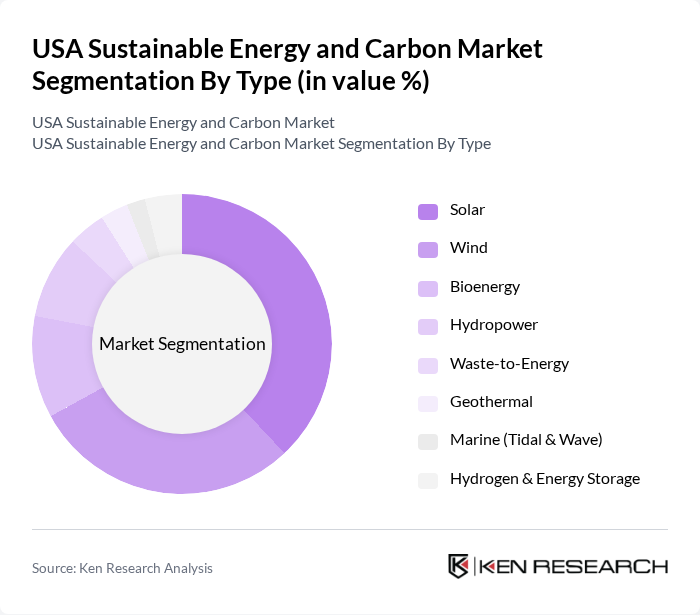 USA Sustainable Energy and Carbon Market Segmentation By Type (in value %)

USA Sustainable Energy and Carbon Market
USA Sustainable Energy and Carbon Market Segmentation By Type

Market Segmentation

Solar
Wind
Bioenergy
Hydropower
Waste-to-Energy
Geothermal
Marine (Tidal & Wave)
Hydrogen & Energy Storage

Source: Ken Research Analysis

KEN RESEARCH