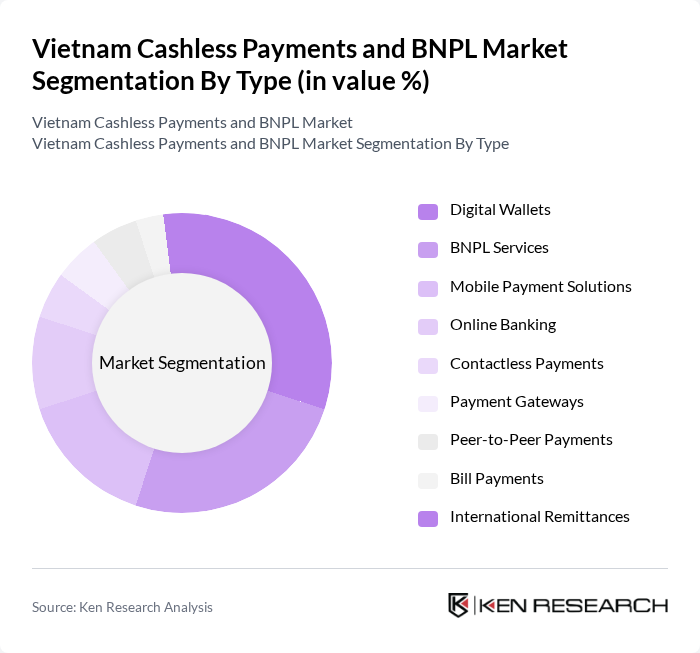 Vietnam Cashless Payments and BNPL Market Segmentation By Type (in value %)

Vietnam Cashless Payments and BNPL Market
Vietnam Cashless Payments and BNPL Market Segmentation By Type

Market Segmentation

Digital Wallets
BNPL Services
Mobile Payment Solutions
Online Banking
Contactless Payments
Payment Gateways
Peer-to-Peer Payments
Bill Payments
International Remittances

Source: Ken Research Analysis

KEN RESEARCH