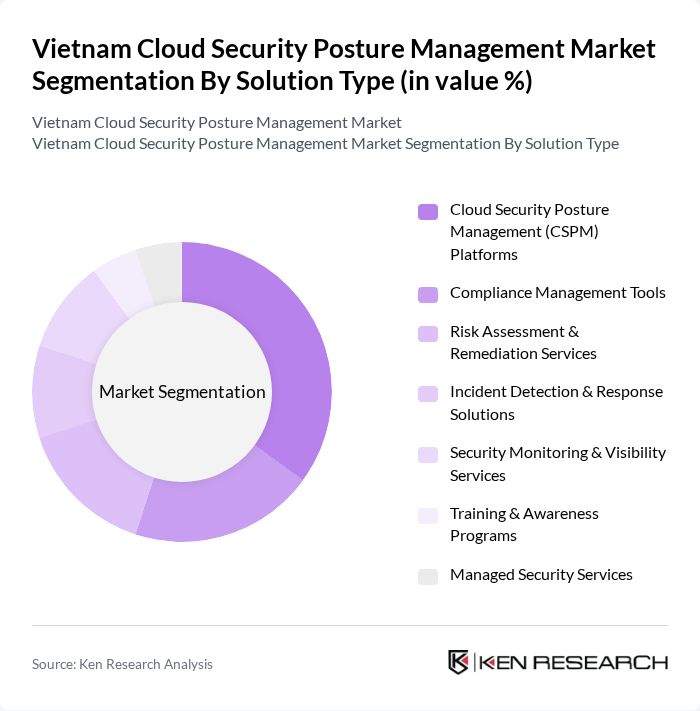 Vietnam Cloud Security Posture Management Market Segmentation By Solution Type (in value %)

Vietnam Cloud Security Posture Management Market
Vietnam Cloud Security Posture Management Market Segmentation By Solution Type

Market Segmentation

Cloud Security Posture Management (CSPM) Platforms

Compliance Management Tools

Risk Assessment & Remediation Services

Incident Detection & Response Solutions

Security Monitoring & Visibility Services

Training & Awareness Programs

Managed Security Services

Source: Ken Research Analysis

KEN RESEARCH