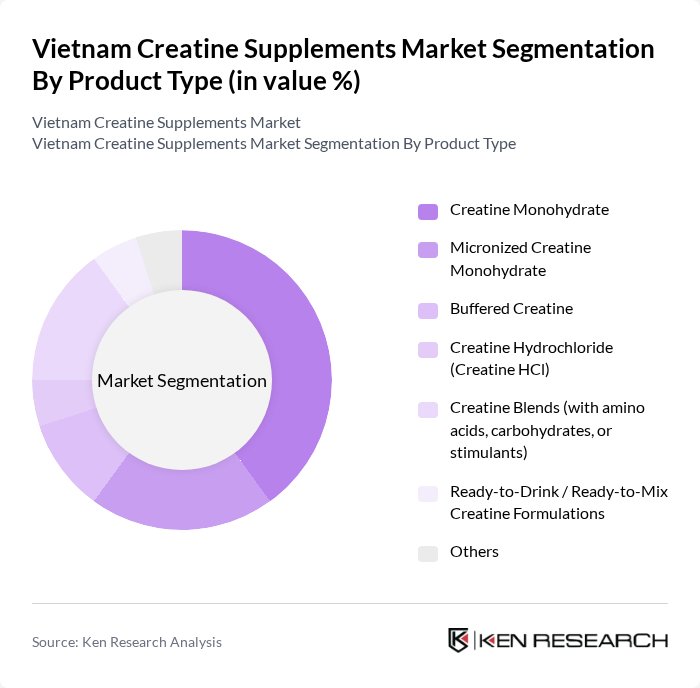 Vietnam Creatine Supplements Market Segmentation By Product Type (in value %)

Vietnam Creatine Supplements Market
Vietnam Creatine Supplements Market Segmentation By Product Type

Market Segmentation

Creatine Monohydrate

Micronized Creatine Monohydrate

Buffered Creatine

Creatine Hydrochloride (Creatine HCl)

Creatine Blends (with amino acids, carbohydrates, or stimulants)

Ready-to-Drink / Ready-to-Mix Creatine Formulations

Others

Source: Ken Research Analysis

KEN RESEARCH