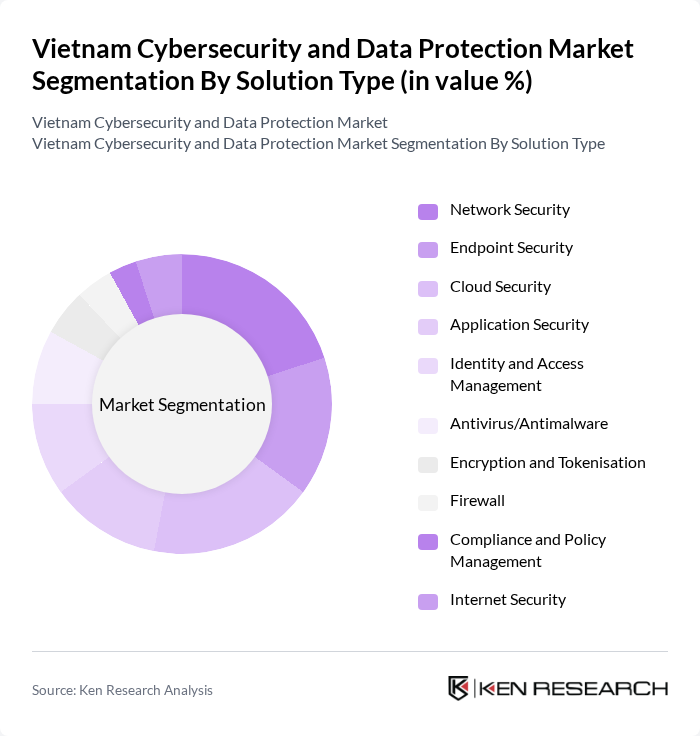 Vietnam Cybersecurity and Data Protection Market Segmentation By Solution Type (in value %)

Vietnam Cybersecurity and Data Protection Market
Vietnam Cybersecurity and Data Protection Market Segmentation By Solution Type

Market Segmentation

Network Security
Endpoint Security
Cloud Security
Application Security
Identity and Access Management
Antivirus/Antimalware
Encryption and Tokenisation
Firewall
Compliance and Policy Management
Internet Security

Source: Ken Research Analysis

KEN RESEARCH