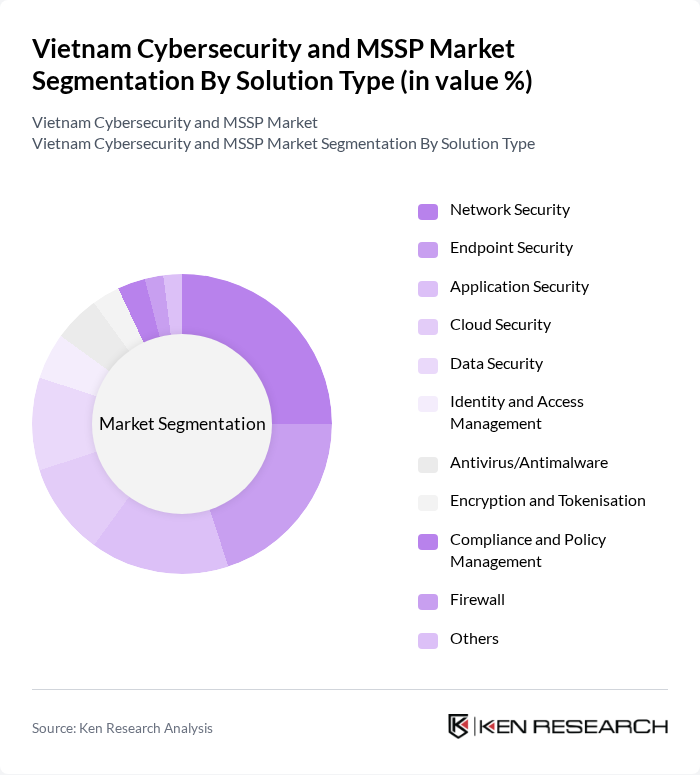 Vietnam Cybersecurity and MSSP Market Segmentation By Solution Type (in value %)

Vietnam Cybersecurity and MSSP Market
Vietnam Cybersecurity and MSSP Market Segmentation By Solution Type

Market Segmentation

Network Security
Endpoint Security
Application Security
Cloud Security
Data Security
Identity and Access Management
Antivirus/Antimalware
Encryption and Tokenisation
Compliance and Policy Management
Firewall
Others

Source: Ken Research Analysis

KEN RESEARCH