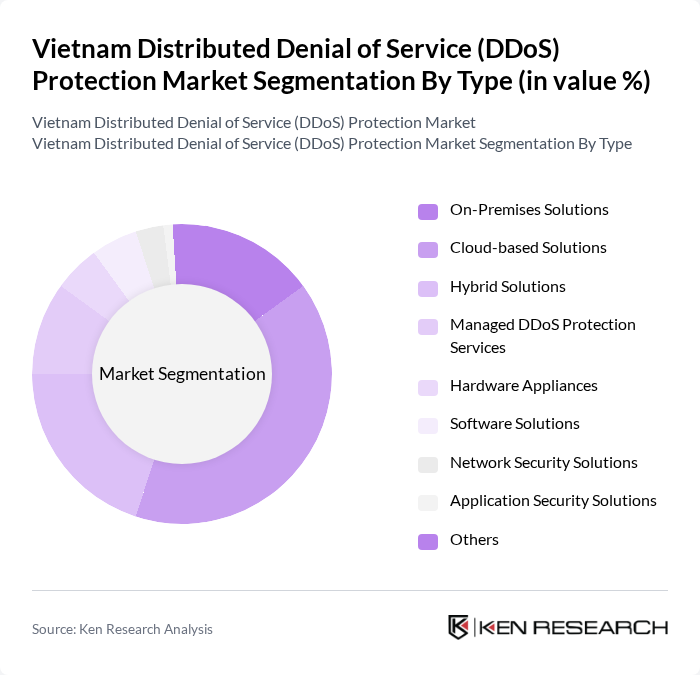 Vietnam Distributed Denial of Service (DDoS) Protection Market Segmentation By Type (in value %)

Vietnam Distributed Denial of Service (DDoS) Protection Market
Vietnam Distributed Denial of Service (DDoS) Protection Market Segmentation By Type

Market Segmentation

On-Premises Solutions
Cloud-based Solutions
Hybrid Solutions
Managed DDoS Protection Services
Hardware Appliances
Software Solutions
Network Security Solutions
Application Security Solutions
Others

Source: Ken Research Analysis

KEN RESEARCH