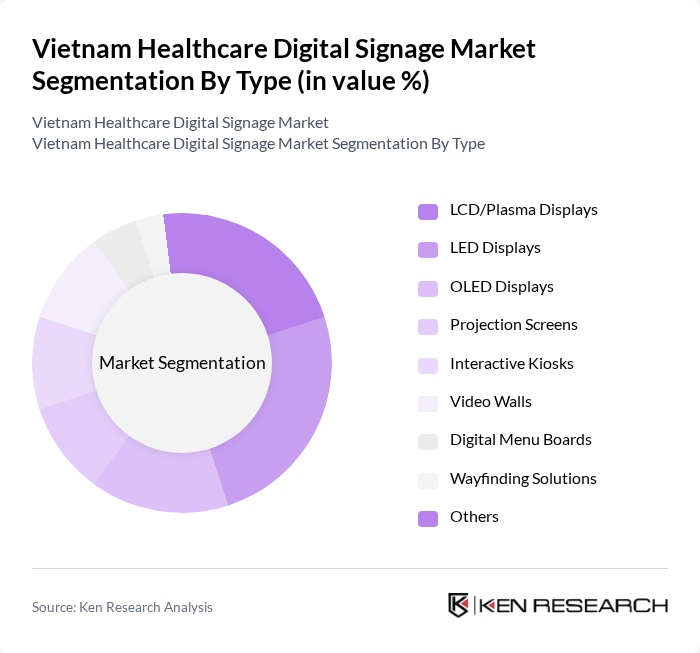 Vietnam Healthcare Digital Signage Market Segmentation By Type (in value %)

Vietnam Healthcare Digital Signage Market
Vietnam Healthcare Digital Signage Market Segmentation By Type

Market Segmentation

LCD/Plasma Displays
LED Displays
OLED Displays
Projection Screens
Interactive Kiosks
Video Walls
Digital Menu Boards
Wayfinding Solutions
Others

Source: Ken Research Analysis

KEN RESEARCH