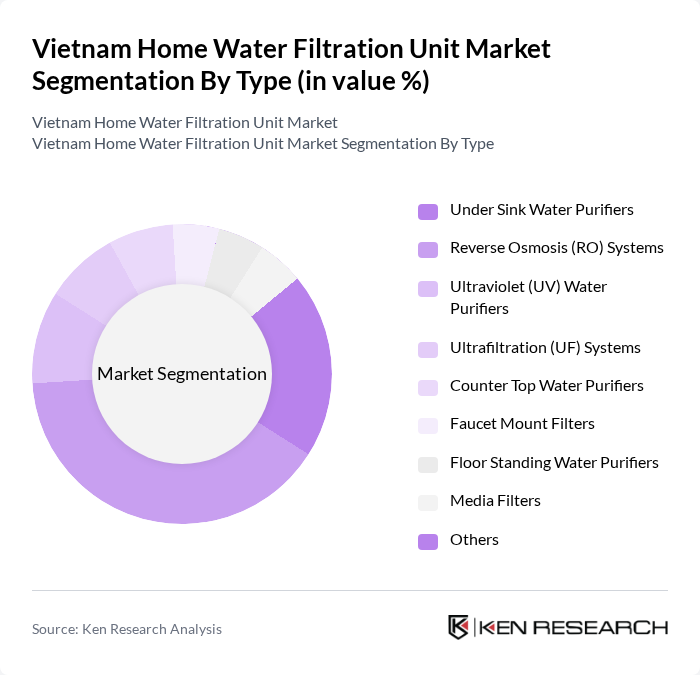 Vietnam Home Water Filtration Unit Market Segmentation By Type (in value %)

Vietnam Home Water Filtration Unit Market
Vietnam Home Water Filtration Unit Market Segmentation By Type

Market Segmentation

Under Sink Water Purifiers
Reverse Osmosis (RO) Systems
Ultraviolet (UV) Water Purifiers
Ultrafiltration (UF) Systems
Counter Top Water Purifiers
Faucet Mount Filters
Floor Standing Water Purifiers
Media Filters
Others

Source: Ken Research Analysis

KEN RESEARCH