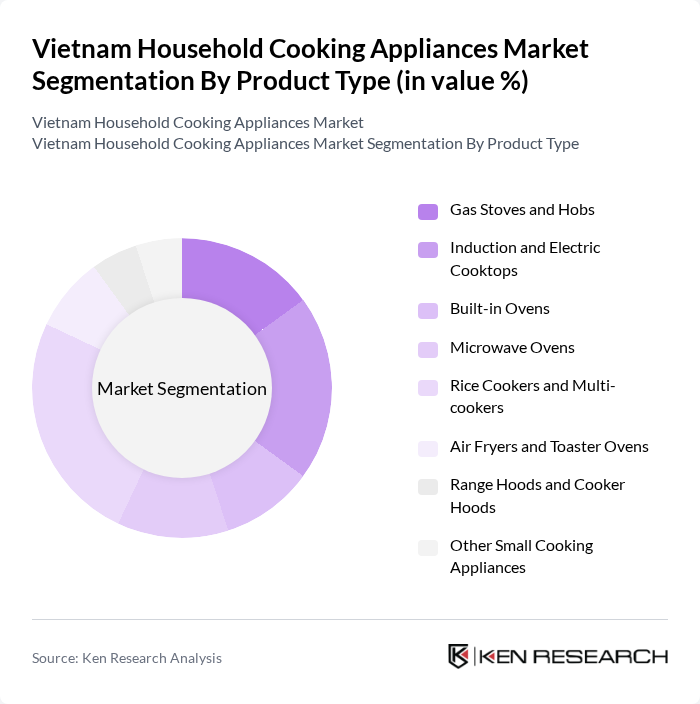 Vietnam Household Cooking Appliances Market Segmentation By Product Type (in value %)

Vietnam Household Cooking Appliances Market
Vietnam Household Cooking Appliances Market Segmentation By Product Type

Market Segmentation

Gas Stoves and Hobs

Induction and Electric Cooktops

Built-in Ovens

Microwave Ovens

Rice Cookers and Multi-cookers

Air Fryers and Toaster Ovens

Range Hoods and Cooker Hoods

Other Small Cooking Appliances

Source: Ken Research Analysis

KEN RESEARCH