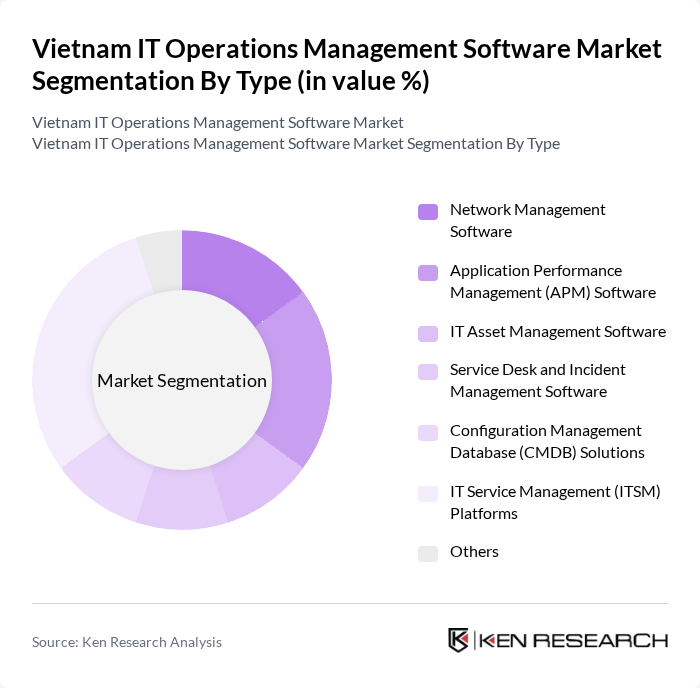 Vietnam IT Operations Management Software Market Segmentation By Type (in value %)

Vietnam IT Operations Management Software Market
Vietnam IT Operations Management Software Market Segmentation By Type

Market Segmentation

Network Management Software

Application Performance Management (APM) Software

IT Asset Management Software

Service Desk and Incident Management Software

Configuration Management Database (CMDB) Solutions

IT Service Management (ITSM) Platforms

Others

Source: Ken Research Analysis

KEN RESEARCH