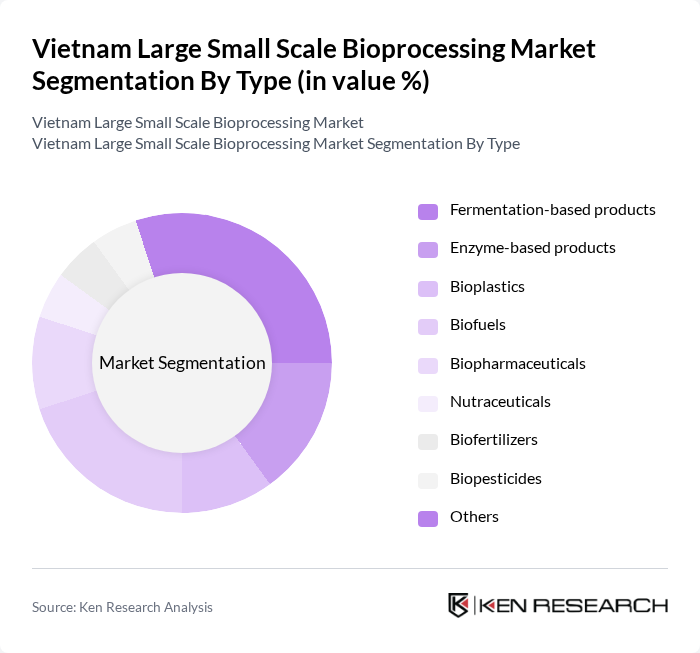 Vietnam Large Small Scale Bioprocessing Market Segmentation By Type (in value %)

Vietnam Large Small Scale Bioprocessing Market
Vietnam Large Small Scale Bioprocessing Market Segmentation By Type

Market Segmentation

Fermentation-based products
Enzyme-based products
Bioplastics
Biofuels
Biopharmaceuticals
Nutraceuticals
Biofertilizers
Biopesticides
Others

Source: Ken Research Analysis

KEN RESEARCH