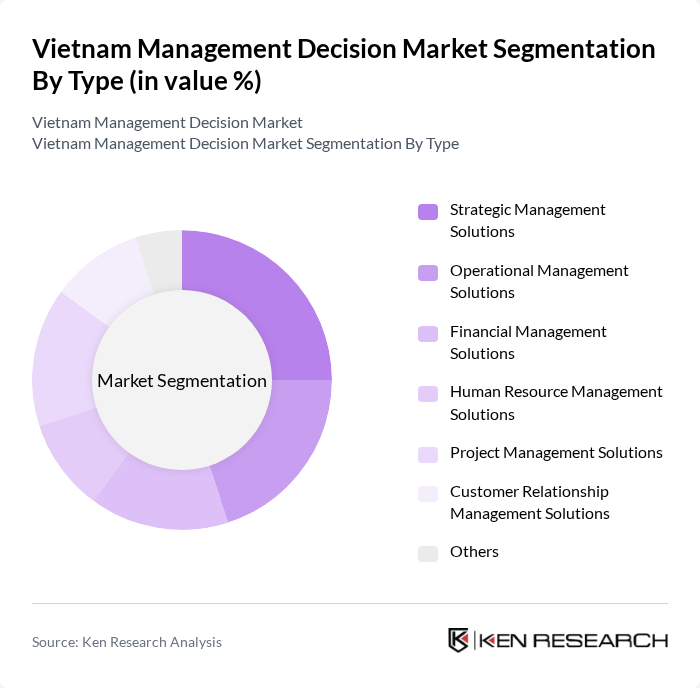 Vietnam Management Decision Market Segmentation By Type (in value %)

Vietnam Management Decision Market
Vietnam Management Decision Market Segmentation By Type

Market Segmentation

Strategic Management Solutions

Operational Management Solutions

Financial Management Solutions

Human Resource Management Solutions

Project Management Solutions

Customer Relationship Management Solutions

Others

Source: Ken Research Analysis

KEN RESEARCH