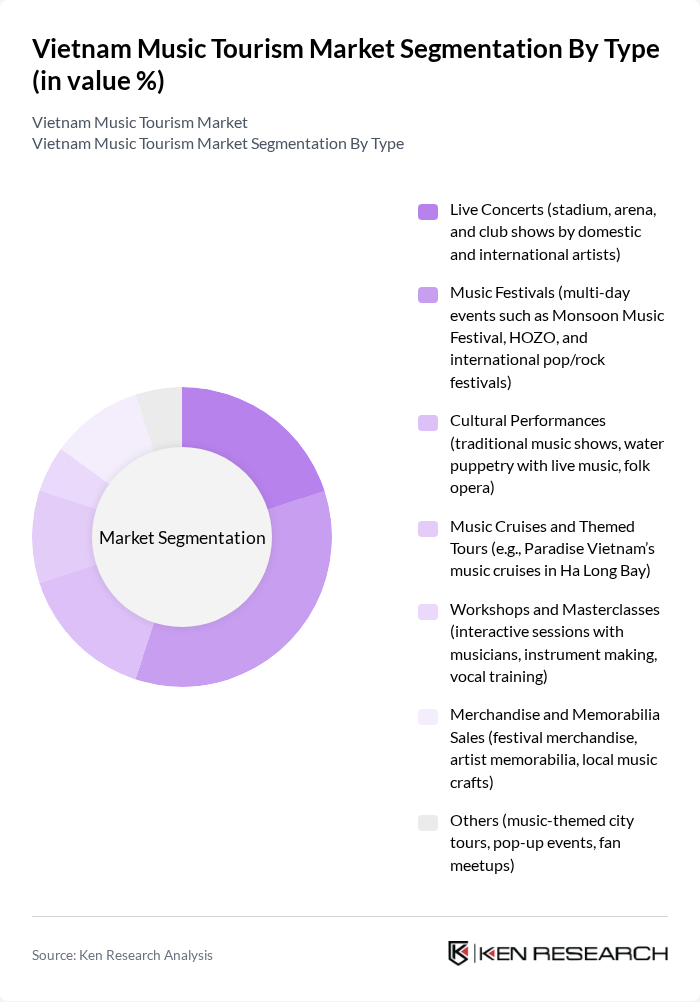 Vietnam Music Tourism Market Segmentation By Type (in value %)

Vietnam Music Tourism Market
Vietnam Music Tourism Market Segmentation By Type

Market Segmentation

Live Concerts (stadium, arena, and club shows by domestic and international artists)

Music Festivals (multi-day events such as Monsoon Music Festival, HOZO, and international pop/rock festivals)

Cultural Performances (traditional music shows, water puppetry with live music, folk opera)

Music Cruises and Themed Tours (e.g., Paradise Vietnam's music cruises in Ha Long Bay)

Workshops and Masterclasses (interactive sessions with musicians, instrument making, vocal training)

Merchandise and Memorabilia Sales (festival merchandise, artist memorabilia, local music crafts)

Others (music-themed city tours, pop-up events, fan meetups)

Source: Ken Research Analysis

KEN RESEARCH