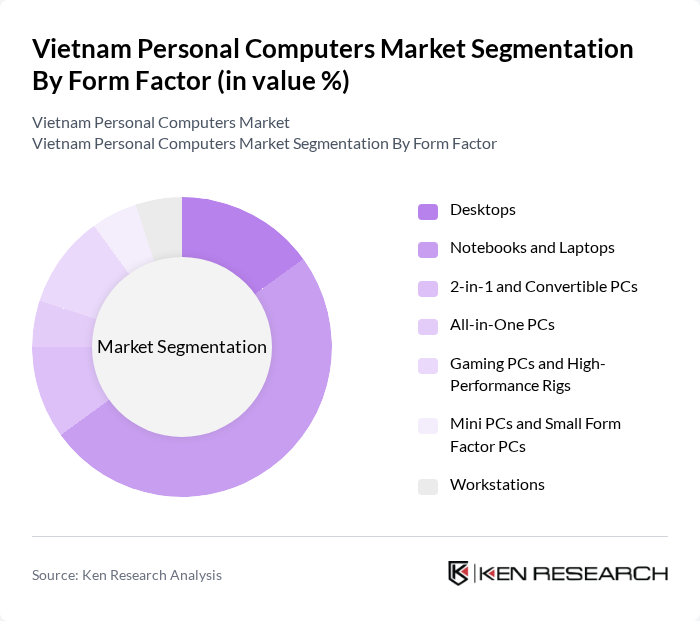 Vietnam Personal Computers Market Segmentation By Form Factor (in value %)

Vietnam Personal Computers Market
Vietnam Personal Computers Market Segmentation By Form Factor

Market Segmentation

Desktops
Notebooks and Laptops
2-in-1 and Convertible PCs
All-in-One PCs
Gaming PCs and High-Performance Rigs
Mini PCs and Small Form Factor PCs
Workstations

Source: Ken Research Analysis

KEN RESEARCH