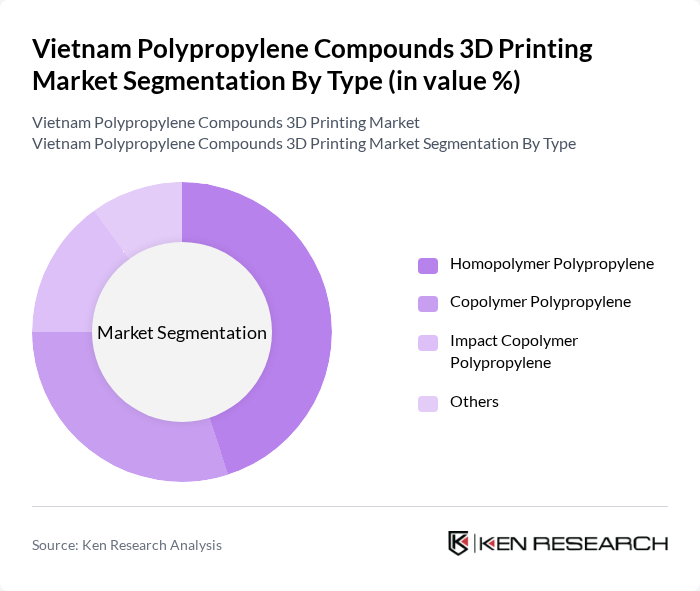 Vietnam Polypropylene Compounds 3D Printing Market Segmentation By Type (in value %)

Vietnam Polypropylene Compounds 3D Printing Market
Vietnam Polypropylene Compounds 3D Printing Market Segmentation By Type

Market Segmentation

Homopolymer Polypropylene
Copolymer Polypropylene
Impact Copolymer Polypropylene
Others

Source: Ken Research Analysis

KEN RESEARCH