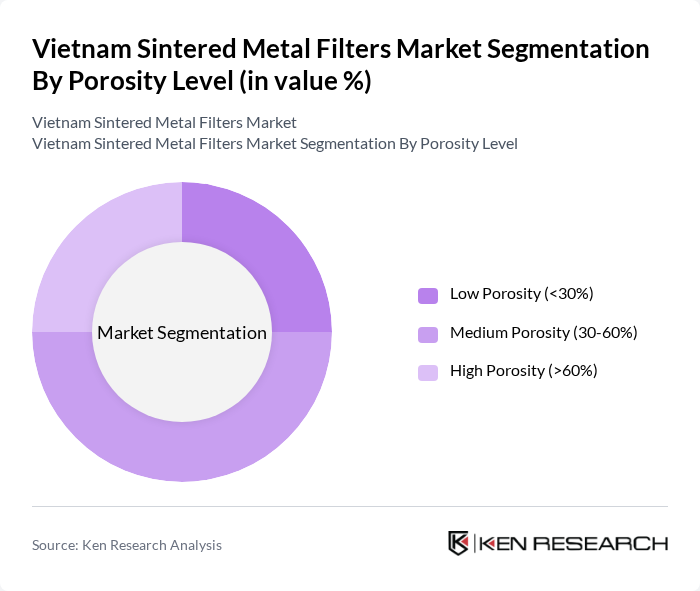 Vietnam Sintered Metal Filters Market Segmentation By Porosity Level (in value %)

Vietnam Sintered Metal Filters Market
Vietnam Sintered Metal Filters Market Segmentation By Porosity Level

Market Segmentation

Low Porosity (<30%)
Medium Porosity (30-60%)
High Porosity (>60%)

Source: Ken Research Analysis

KEN RESEARCH