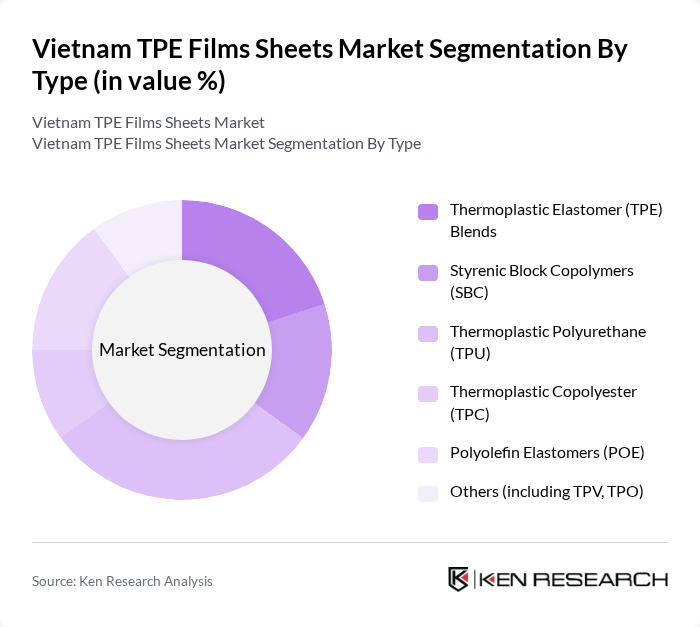 Vietnam TPE Films Sheets Market Segmentation By Type (in value %)

Vietnam TPE Films Sheets Market
Vietnam TPE Films Sheets Market Segmentation By Type

Market Segmentation

Thermoplastic Elastomer (TPE) Blends

Styrenic Block Copolymers (SBC)

Thermoplastic Polyurethane (TPU)

Thermoplastic Copolyester (TPC)

Polyolefin Elastomers (POE)

Others (including TPV, TPO)

Source: Ken Research Analysis

KEN RESEARCH