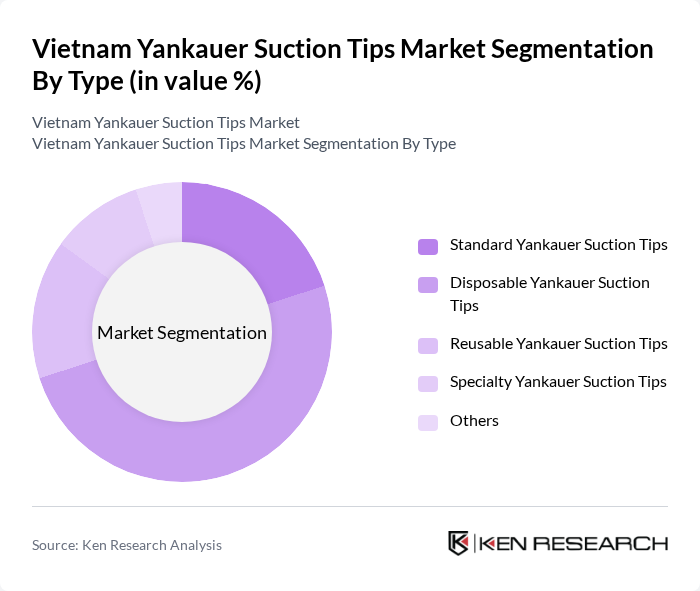 Vietnam Yankauer Suction Tips Market Segmentation By Type (in value %)

Vietnam Yankauer Suction Tips Market
Vietnam Yankauer Suction Tips Market Segmentation By Type

Market Segmentation

Standard Yankauer Suction Tips
Disposable Yankauer Suction Tips
Reusable Yankauer Suction Tips
Specialty Yankauer Suction Tips
Others

Source: Ken Research Analysis

KEN RESEARCH