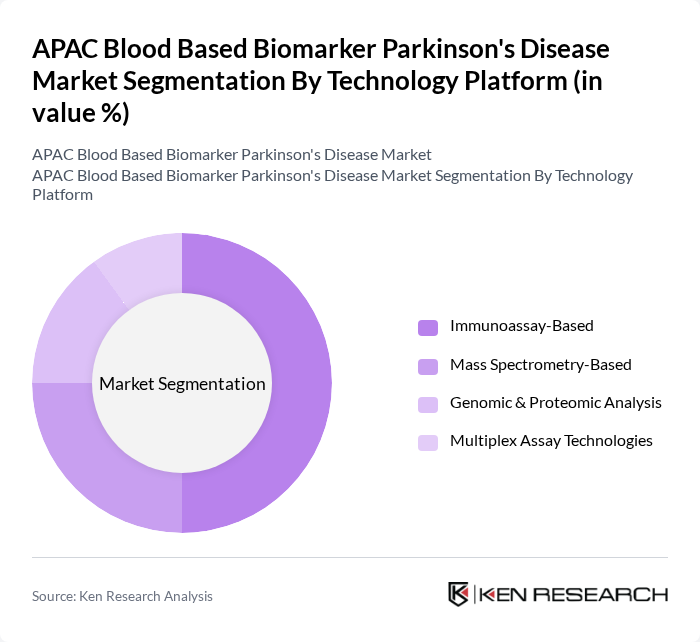 APAC Blood Based Biomarker Parkinson's Disease Market Segmentation By Technology Platform (in value %)

APAC Blood Based Biomarker Parkinson's Disease Market
APAC Blood Based Biomarker Parkinson's Disease Market Segmentation By Technology Platform

Market Segmentation

Immunoassay-Based
Mass Spectrometry-Based
Genomic & Proteomic Analysis
Multiplex Assay Technologies

Source: Ken Research Analysis

KEN RESEARCH