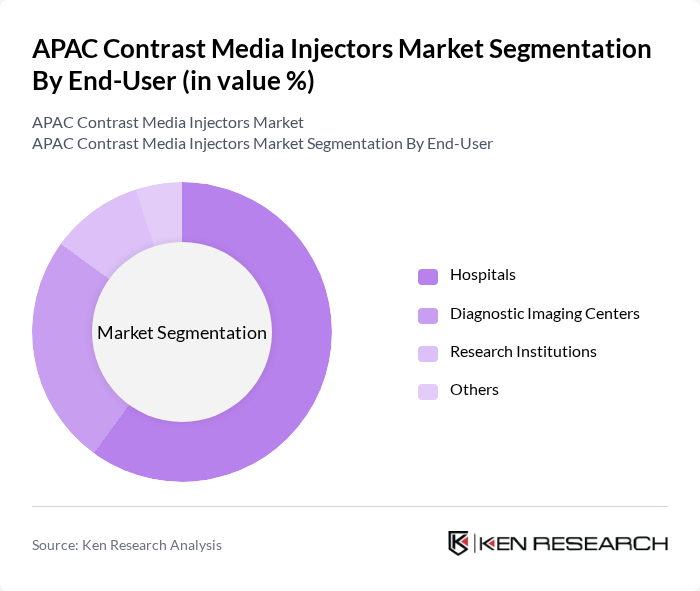 APAC Contrast Media Injectors Market Segmentation By End-User (in value %)

APAC Contrast Media Injectors Market
APAC Contrast Media Injectors Market Segmentation By End-User

Market Segmentation

Hospitals
Diagnostic Imaging Centers
Research Institutions
Others

Source: Ken Research Analysis

KEN RESEARCH