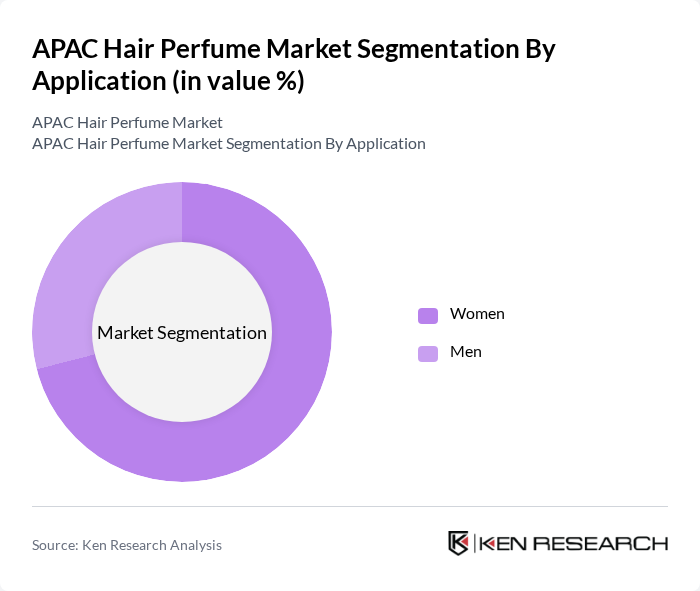 APAC Hair Perfume Market Segmentation By Application (in value %)

APAC Hair Perfume Market
APAC Hair Perfume Market Segmentation By Application

Market Segmentation

Women

Men

Source: Ken Research Analysis

KEN RESEARCH