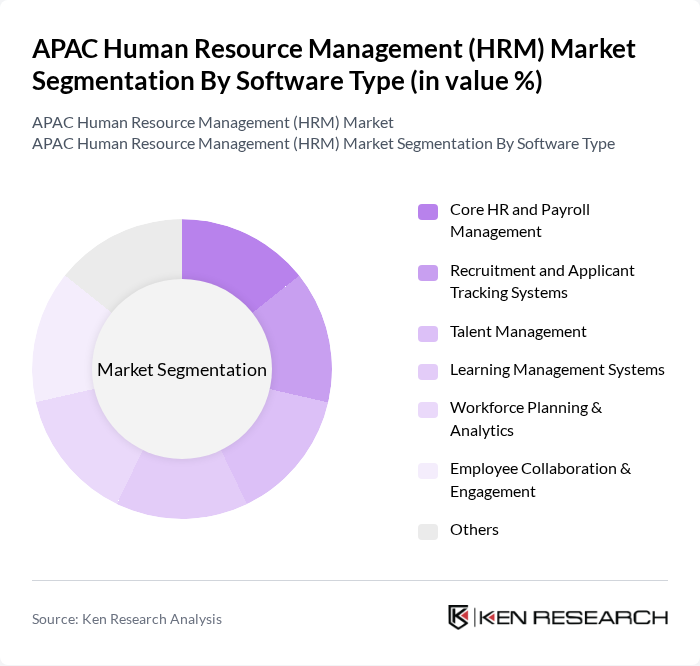 APAC Human Resource Management (HRM) Market Segmentation By Software Type (in value %)

APAC Human Resource Management (HRM) Market
APAC Human Resource Management (HRM) Market Segmentation By Software Type

Market Segmentation

Core HR and Payroll Management

Recruitment and Applicant Tracking Systems

Talent Management

Learning Management Systems

Workforce Planning & Analytics

Employee Collaboration & Engagement

Others

Source: Ken Research Analysis

KEN RESEARCH