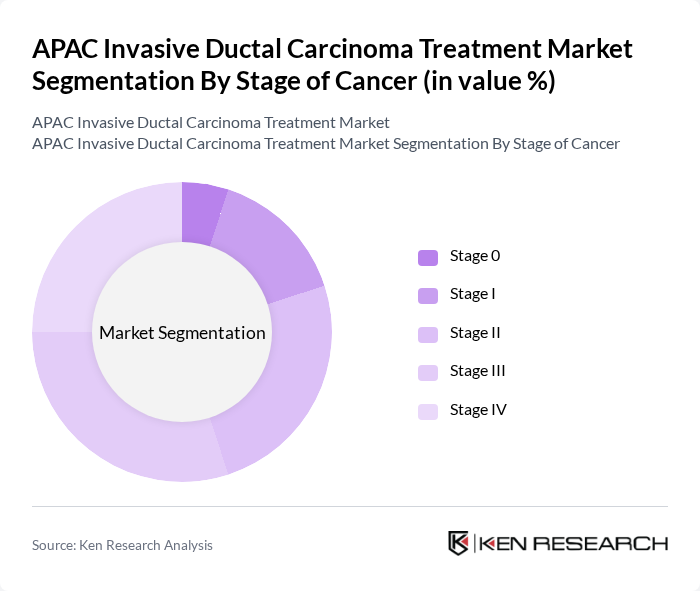 APAC Invasive Ductal Carcinoma Treatment Market Segmentation By Stage of Cancer (in value %)

APAC Invasive Ductal Carcinoma Treatment Market
APAC Invasive Ductal Carcinoma Treatment Market Segmentation By Stage of Cancer

Market Segmentation

Stage 0
Stage I
Stage II
Stage III
Stage IV

Source: Ken Research Analysis

KEN RESEARCH