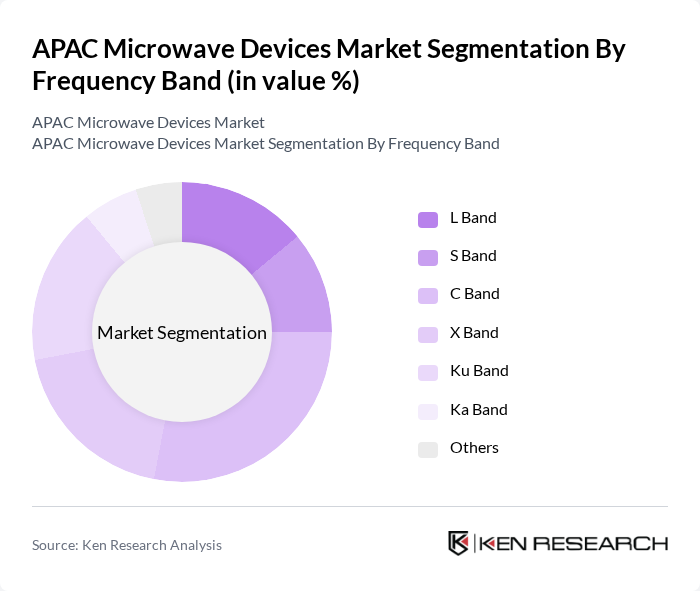 APAC Microwave Devices Market Segmentation By Frequency Band (in value %)

APAC Microwave Devices Market
APAC Microwave Devices Market Segmentation By Frequency Band

Market Segmentation

L Band
S Band
C Band
X Band
Ku Band
Ka Band
Others

Source: Ken Research Analysis

KEN RESEARCH