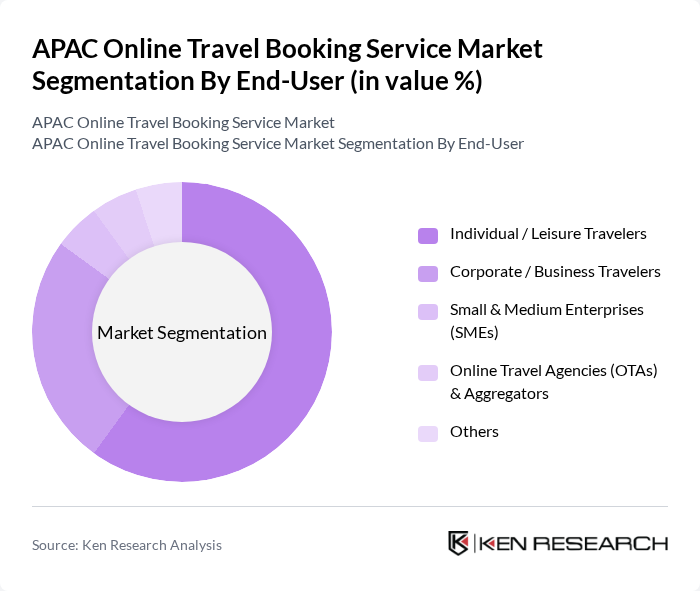 APAC Online Travel Booking Service Market Segmentation By End-User (in value %)

APAC Online Travel Booking Service Market
APAC Online Travel Booking Service Market Segmentation By End-User

Market Segmentation

Individual / Leisure Travelers

Corporate / Business Travelers

Small & Medium Enterprises (SMEs)

Online Travel Agencies (OTAs) & Aggregators

Others

Source: Ken Research Analysis

KEN RESEARCH