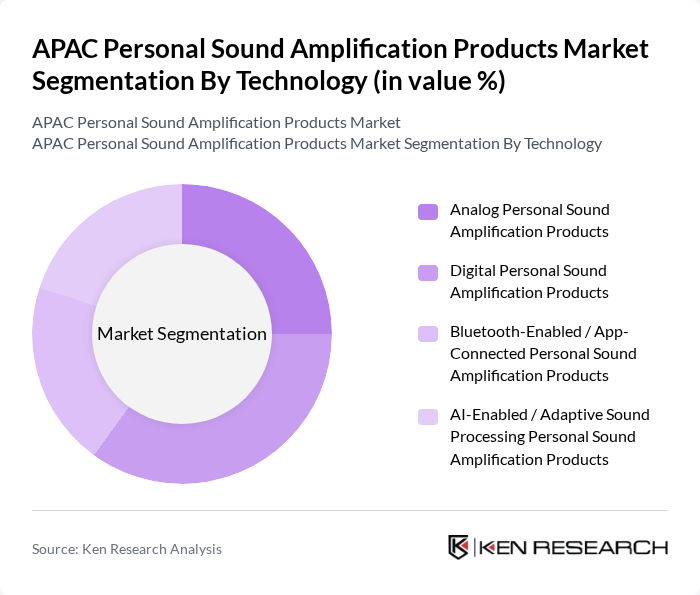 APAC Personal Sound Amplification Products Market Segmentation By Technology (in value %)

APAC Personal Sound Amplification Products Market
APAC Personal Sound Amplification Products Market Segmentation By Technology

Market Segmentation

Analog Personal Sound Amplification Products

Digital Personal Sound Amplification Products

Bluetooth-Enabled / App-Connected Personal Sound Amplification Products

AI-Enabled / Adaptive Sound Processing Personal Sound Amplification Products

Source: Ken Research Analysis

KEN RESEARCH