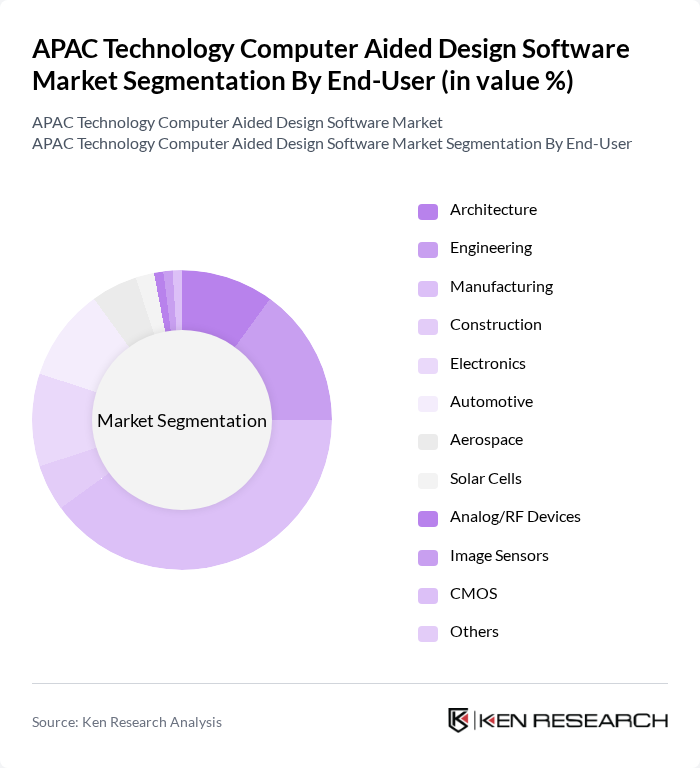 APAC Technology Computer Aided Design Software Market Segmentation By End-User (in value %)

APAC Technology Computer Aided Design Software Market
APAC Technology Computer Aided Design Software Market Segmentation By End-User

Market Segmentation

Architecture
Engineering
Manufacturing
Construction
Electronics
Automotive
Aerospace
Solar Cells
Analog/RF Devices
Image Sensors
CMOS
Others

Source: Ken Research Analysis

KEN RESEARCH