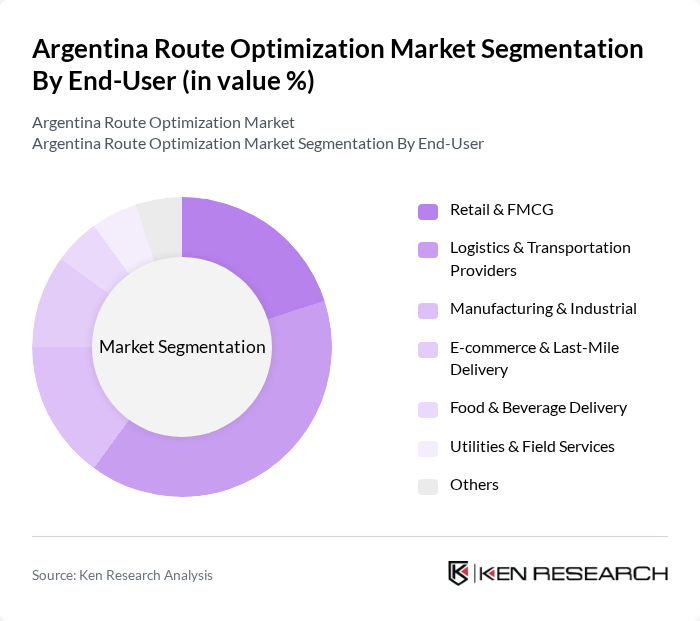 Argentina Route Optimization Market Segmentation By End-User (in value %)

Argentina Route Optimization Market
Argentina Route Optimization Market Segmentation By End-User

Market Segmentation

Retail & FMCG
Logistics & Transportation Providers
Manufacturing & Industrial
E-commerce & Last-Mile Delivery
Food & Beverage Delivery
Utilities & Field Services
Others

Source: Ken Research Analysis

KEN RESEARCH