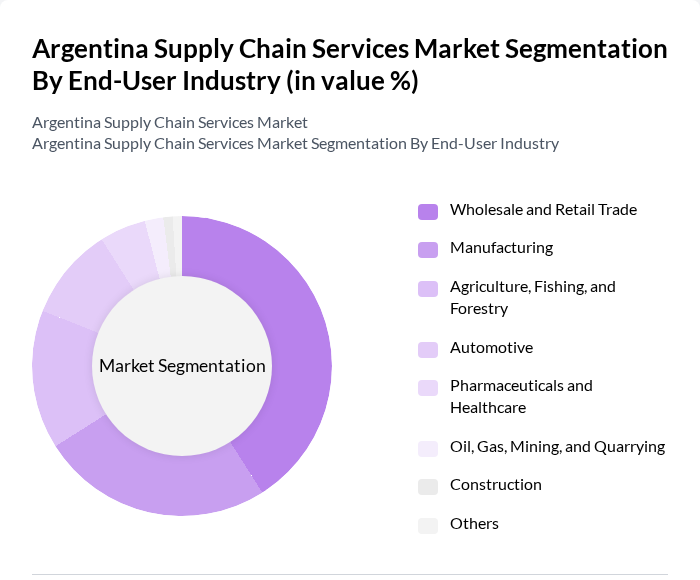 Argentina Supply Chain Services Market Segmentation By End-User Industry (in value %)

Argentina Supply Chain Services Market
Argentina Supply Chain Services Market Segmentation By End-User Industry

Market Segmentation

Wholesale and Retail Trade
Manufacturing
Agriculture, Fishing, and Forestry
Automotive
Pharmaceuticals and Healthcare
Oil, Gas, Mining, and Quarrying
Construction
Others