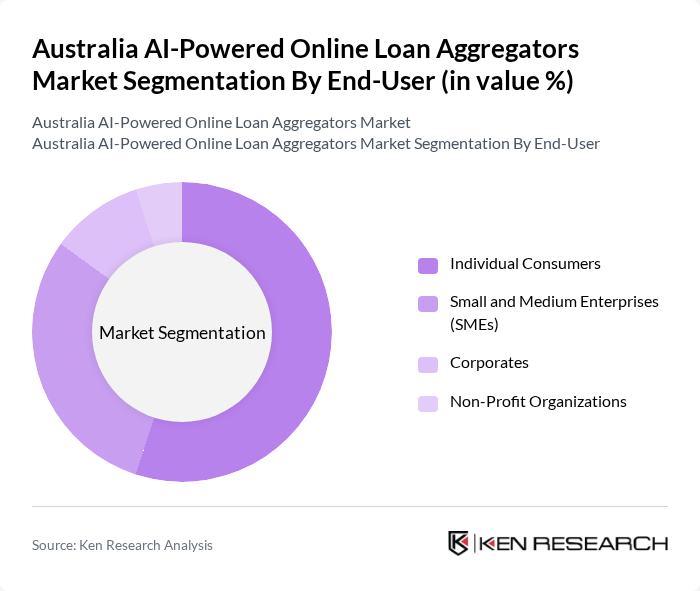 Australia AI-Powered Online Loan Aggregators Market Segmentation By End-User (in value %)

Australia AI-Powered Online Loan Aggregators Market
Australia AI-Powered Online Loan Aggregators Market Segmentation By End-User

Market Segmentation

Individual Consumers
Small and Medium Enterprises (SMEs)
Corporates
Non-Profit Organizations

Source: Ken Research Analysis

KEN RESEARCH