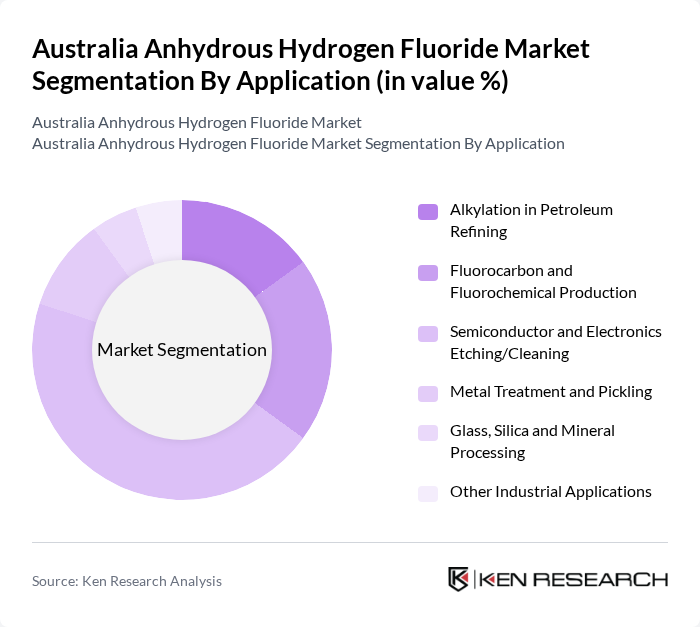 Australia Anhydrous Hydrogen Fluoride Market Segmentation By Application (in value %)

Australia Anhydrous Hydrogen Fluoride Market
Australia Anhydrous Hydrogen Fluoride Market Segmentation By Application

Market Segmentation

Alkylation in Petroleum Refining

Fluorocarbon and Fluorochemical Production

Semiconductor and Electronics Etching/Cleaning

Metal Treatment and Pickling

Glass, Silica and Mineral Processing

Other Industrial Applications

Source: Ken Research Analysis

KEN RESEARCH