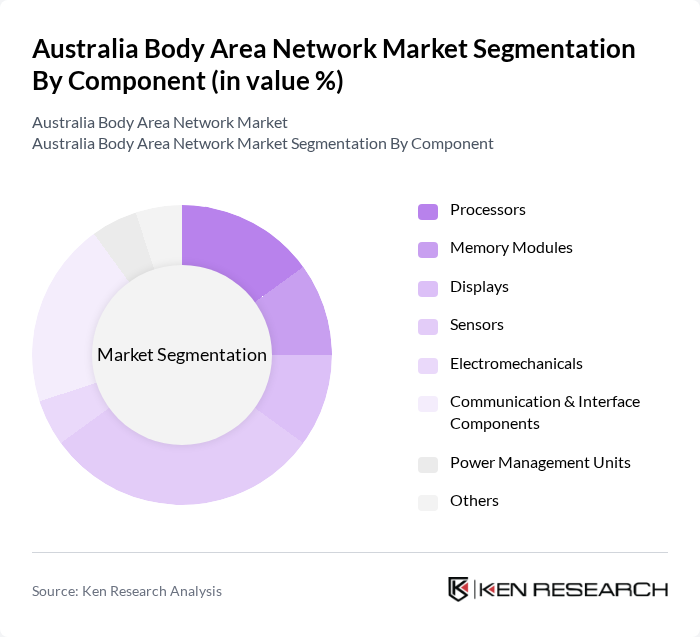 Australia Body Area Network Market Segmentation By Component (in value %)

Australia Body Area Network Market
Australia Body Area Network Market Segmentation By Component

Market Segmentation

Processors

Memory Modules

Displays

Sensors

Electromechanicals

Communication & Interface Components

Power Management Units

Others

Source: Ken Research Analysis

KEN RESEARCH