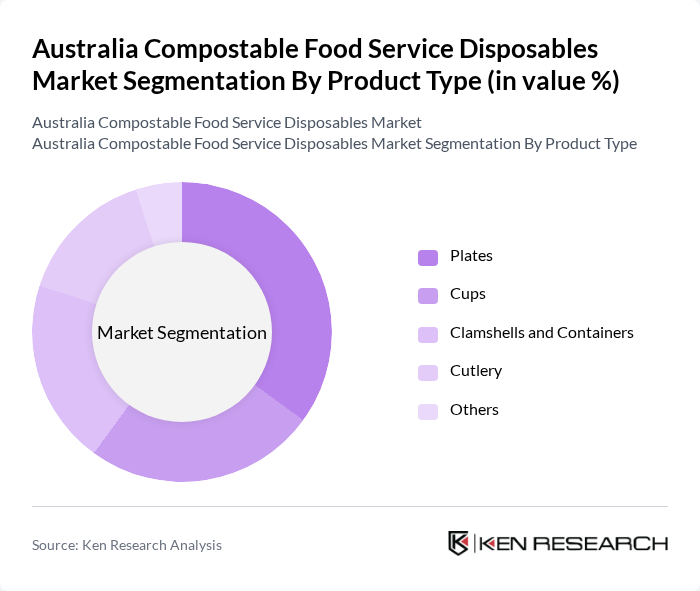 Australia Compostable Food Service Disposables Market Segmentation By Product Type (in value %)

Australia Compostable Food Service Disposables Market
Australia Compostable Food Service Disposables Market Segmentation By Product Type

Market Segmentation

Plates
Cups
Clamshells and Containers
Cutlery
Others

Source: Ken Research Analysis

KEN RESEARCH