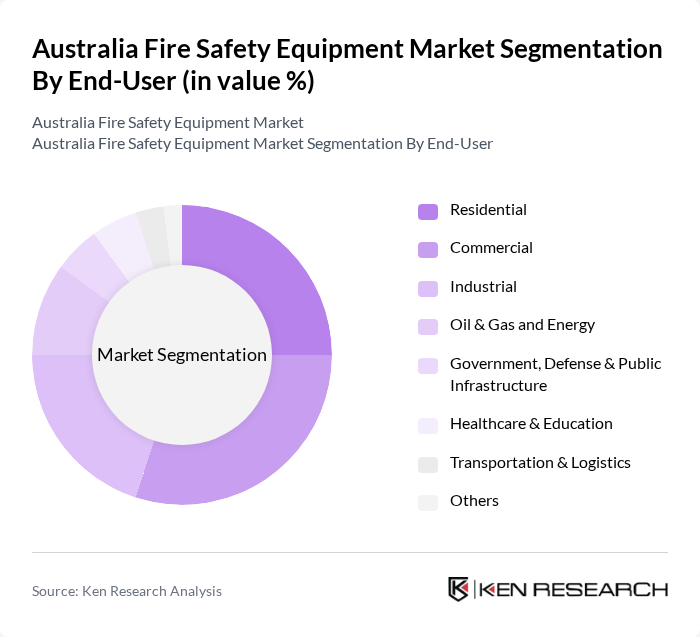 Australia Fire Safety Equipment Market Segmentation By End-User (in value %)

Australia Fire Safety Equipment Market
Australia Fire Safety Equipment Market Segmentation By End-User

Market Segmentation

Residential
Commercial
Industrial
Oil & Gas and Energy
Government, Defense & Public Infrastructure
Healthcare & Education
Transportation & Logistics
Others

Source: Ken Research Analysis

KEN RESEARCH