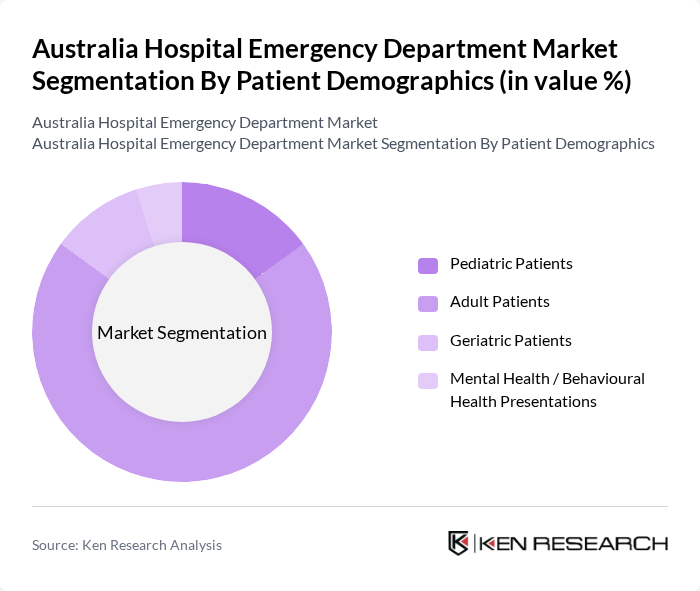 Australia Hospital Emergency Department Market Segmentation By Patient Demographics (in value %)

Australia Hospital Emergency Department Market
Australia Hospital Emergency Department Market Segmentation By Patient Demographics

Market Segmentation

Pediatric Patients
Adult Patients
Geriatric Patients
Mental Health / Behavioural Health Presentations

Source: Ken Research Analysis

KEN RESEARCH