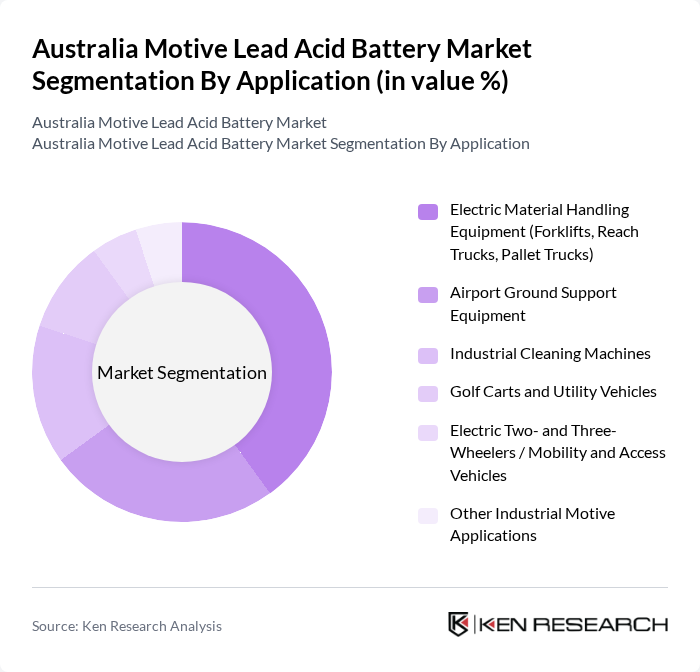 Australia Motive Lead Acid Battery Market Segmentation By Application (in value %)

Australia Motive Lead Acid Battery Market
Australia Motive Lead Acid Battery Market Segmentation By Application

Market Segmentation

Electric Material Handling Equipment (Forklifts, Reach Trucks, Pallet Trucks)

Airport Ground Support Equipment

Industrial Cleaning Machines

Golf Carts and Utility Vehicles

Electric Two- and Three-Wheelers / Mobility and Access Vehicles

Other Industrial Motive Applications

Source: Ken Research Analysis

KEN RESEARCH