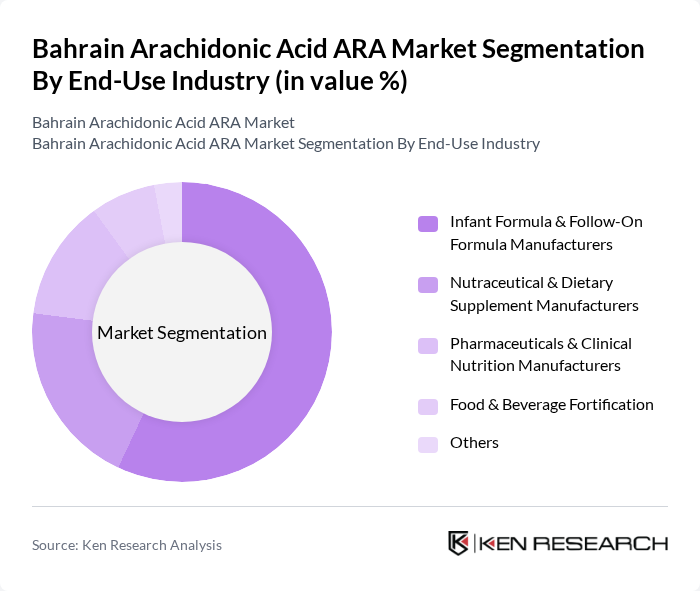 Bahrain Arachidonic Acid ARA Market Segmentation By End-Use Industry (in value %)

Bahrain Arachidonic Acid ARA Market
Bahrain Arachidonic Acid ARA Market Segmentation By End-Use Industry

Market Segmentation

Infant Formula & Follow-On Formula Manufacturers

Nutraceutical & Dietary Supplement Manufacturers

Pharmaceuticals & Clinical Nutrition Manufacturers

Food & Beverage Fortification

Others

Source: Ken Research Analysis

KEN RESEARCH