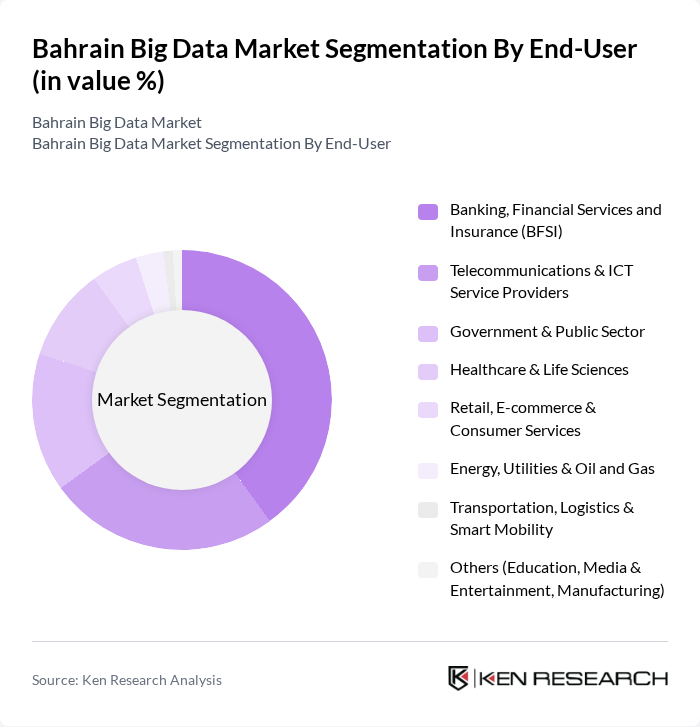 Bahrain Big Data Market Segmentation By End-User (in value %)

Bahrain Big Data Market
Bahrain Big Data Market Segmentation By End-User

Market Segmentation

Banking, Financial Services and Insurance (BFSI)

Telecommunications & ICT Service Providers

Government & Public Sector

Healthcare & Life Sciences

Retail, E-commerce & Consumer Services

Energy, Utilities & Oil and Gas

Transportation, Logistics & Smart Mobility

Others (Education, Media & Entertainment, Manufacturing)

Source: Ken Research Analysis

KEN RESEARCH