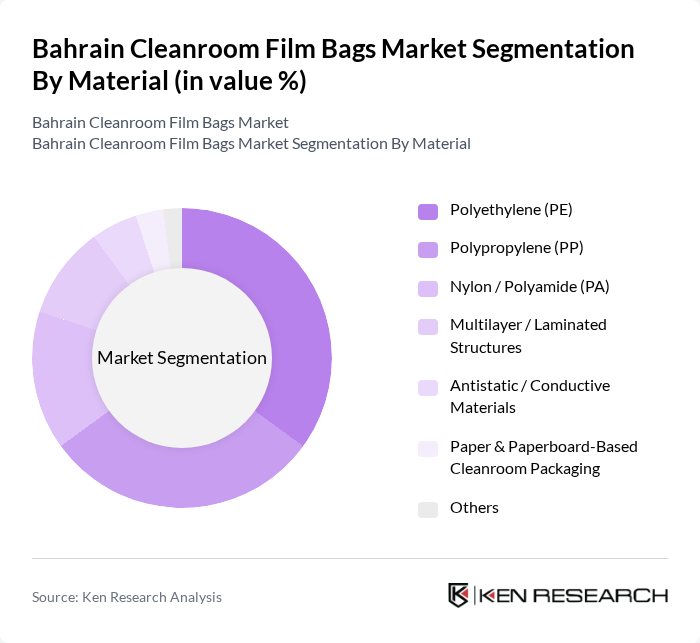 Bahrain Cleanroom Film Bags Market Segmentation By Material (in value %)

Bahrain Cleanroom Film Bags Market
Bahrain Cleanroom Film Bags Market Segmentation By Material

Market Segmentation

Polyethylene (PE)

Polypropylene (PP)

Nylon / Polyamide (PA)

Multilayer / Laminated Structures

Antistatic / Conductive Materials

Paper & Paperboard-Based Cleanroom Packaging

Others

Source: Ken Research Analysis

KEN RESEARCH