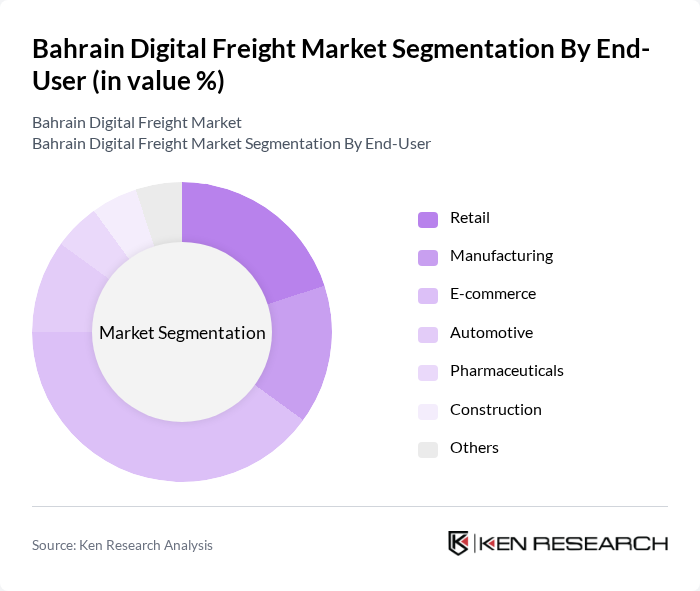 Bahrain Digital Freight Market Segmentation By End-User (in value %)

Bahrain Digital Freight Market
Bahrain Digital Freight Market Segmentation By End-User

Market Segmentation

Retail
Manufacturing
E-commerce
Automotive
Pharmaceuticals
Construction
Others

Source: Ken Research Analysis

KEN RESEARCH