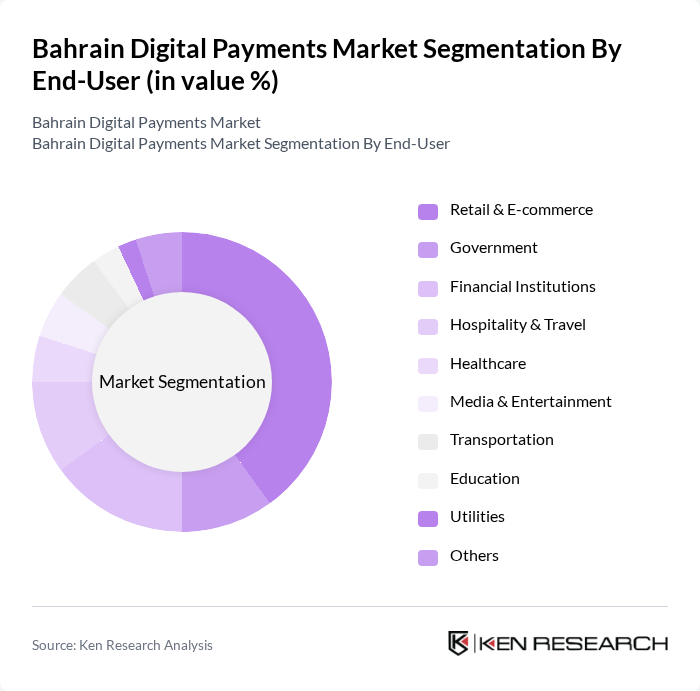 Bahrain Digital Payments Market Segmentation By End-User (in value %)

Bahrain Digital Payments Market
Bahrain Digital Payments Market Segmentation By End-User

Market Segmentation

Retail & E-commerce
Government
Financial Institutions
Hospitality & Travel
Healthcare
Media & Entertainment
Transportation
Education
Utilities
Others

Source: Ken Research Analysis

KEN RESEARCH