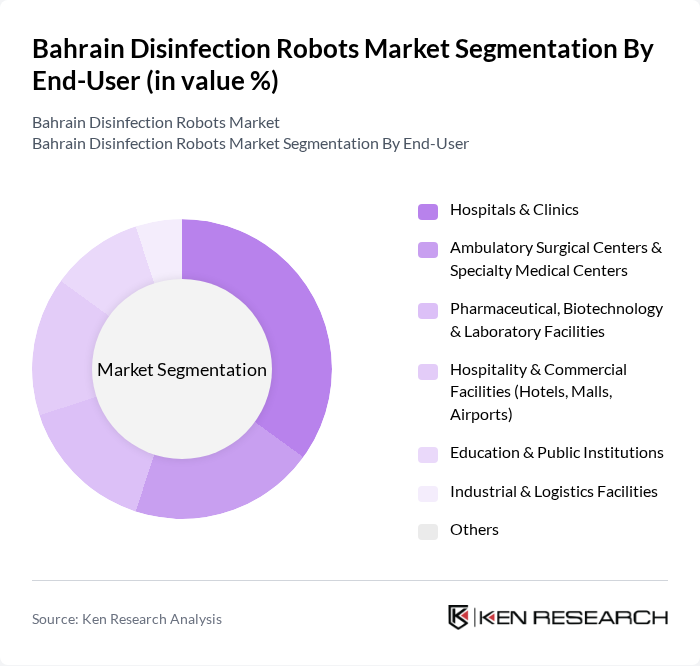 Bahrain Disinfection Robots Market Segmentation By End-User (in value %)

Bahrain Disinfection Robots Market
Bahrain Disinfection Robots Market Segmentation By End-User

Market Segmentation

Hospitals & Clinics

Ambulatory Surgical Centers & Specialty Medical Centers

Pharmaceutical, Biotechnology & Laboratory Facilities

Hospitality & Commercial Facilities (Hotels, Malls, Airports)

Education & Public Institutions

Industrial & Logistics Facilities

Others

Source: Ken Research Analysis

KEN RESEARCH