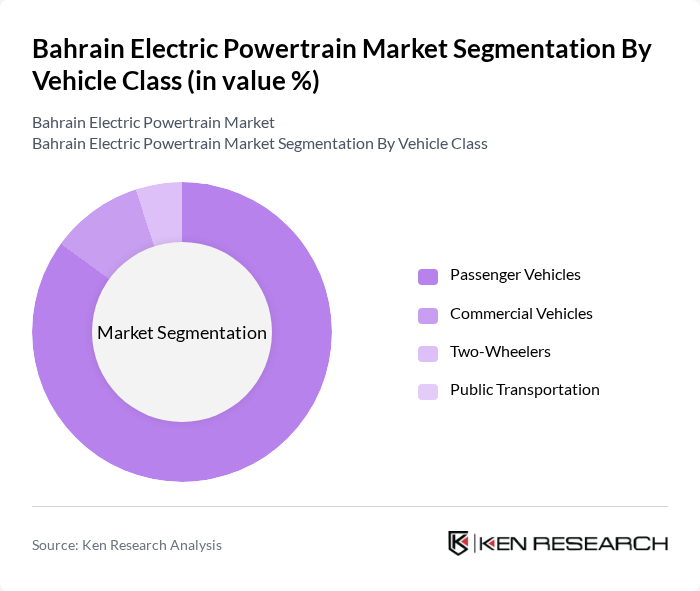 Bahrain Electric Powertrain Market Segmentation By Vehicle Class (in value %)

Bahrain Electric Powertrain Market
Bahrain Electric Powertrain Market Segmentation By Vehicle Class

Market Segmentation

Passenger Vehicles
Commercial Vehicles
Two-Wheelers
Public Transportation

Source: Ken Research Analysis

KEN RESEARCH