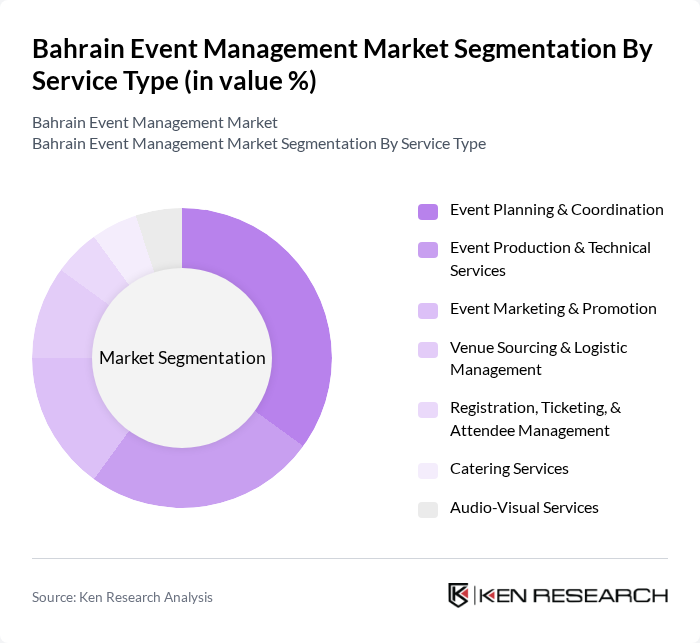 Bahrain Event Management Market Segmentation By Service Type (in value %)

Bahrain Event Management Market
Bahrain Event Management Market Segmentation By Service Type

Market Segmentation

Event Planning & Coordination
Event Production & Technical Services
Event Marketing & Promotion
Venue Sourcing & Logistic Management
Registration, Ticketing, & Attendee Management
Catering Services
Audio-Visual Services

Source: Ken Research Analysis

KEN RESEARCH