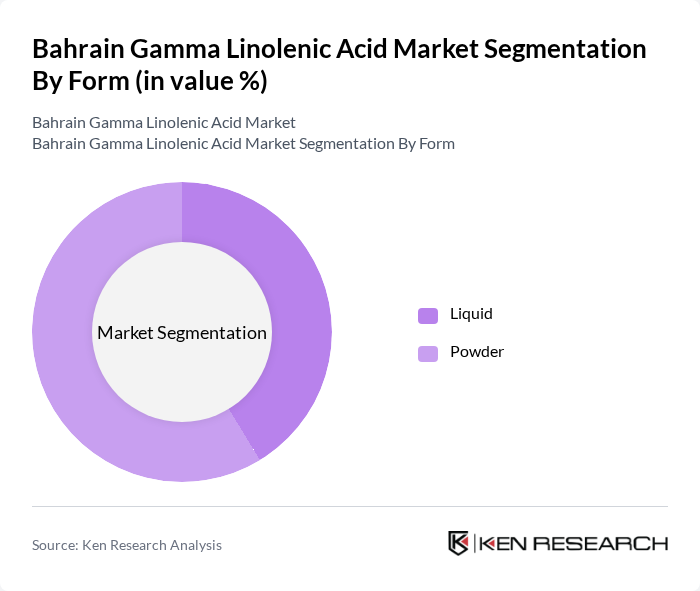 Bahrain Gamma Linolenic Acid Market Segmentation By Form (in value %)

Bahrain Gamma Linolenic Acid Market
Bahrain Gamma Linolenic Acid Market Segmentation By Form

Market Segmentation

Liquid

Powder

Source: Ken Research Analysis

KEN RESEARCH