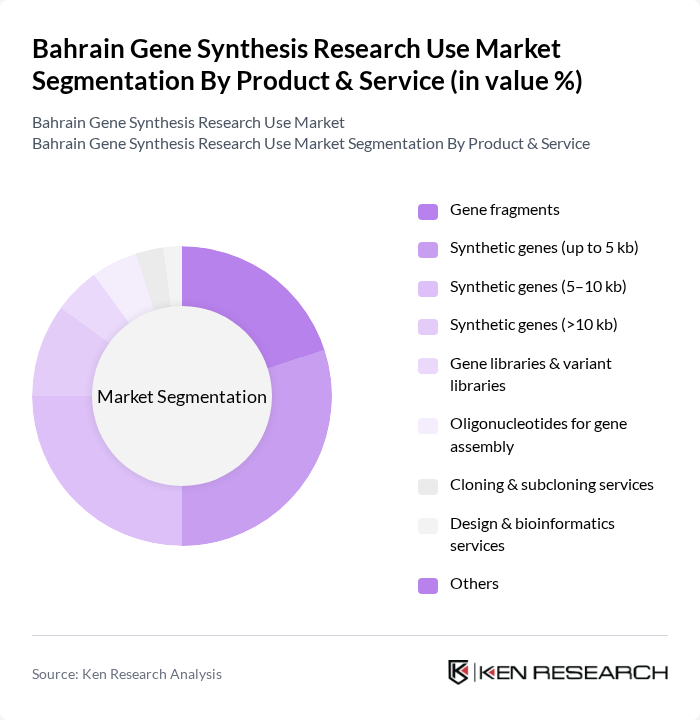 Bahrain Gene Synthesis Research Use Market Segmentation By Product & Service (in value %)

Bahrain Gene Synthesis Research Use Market
Bahrain Gene Synthesis Research Use Market Segmentation By Product & Service

Market Segmentation

Gene fragments

Synthetic genes (up to 5 kb)

Synthetic genes (5–10 kb)

Synthetic genes (>10 kb)

Gene libraries & variant libraries

Oligonucleotides for gene assembly

Cloning & subcloning services

Design & bioinformatics services

Others

Source: Ken Research Analysis

KEN RESEARCH