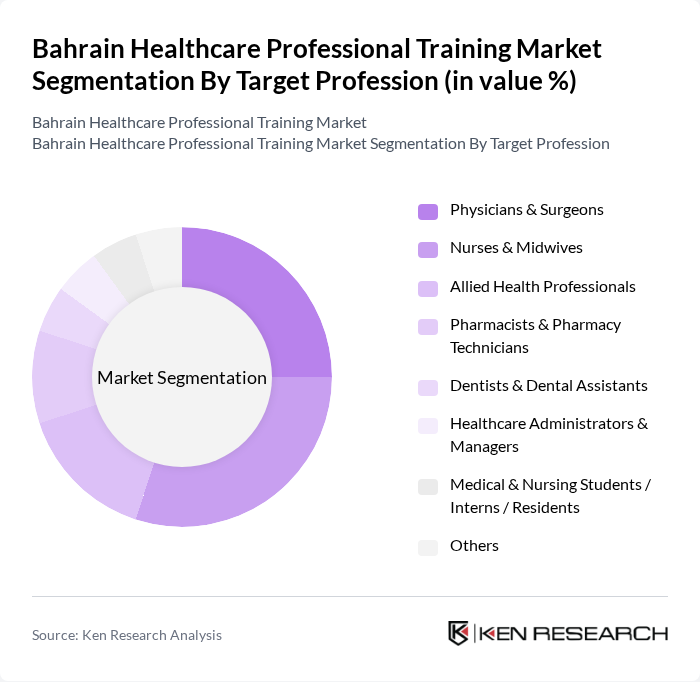 Bahrain Healthcare Professional Training Market Segmentation By Target Profession (in value %)

Bahrain Healthcare Professional Training Market
Bahrain Healthcare Professional Training Market Segmentation By Target Profession

Market Segmentation

Physicians & Surgeons
Nurses & Midwives
Allied Health Professionals
Pharmacists & Pharmacy Technicians
Dentists & Dental Assistants
Healthcare Administrators & Managers
Medical & Nursing Students / Interns / Residents
Others

Source: Ken Research Analysis

KEN RESEARCH