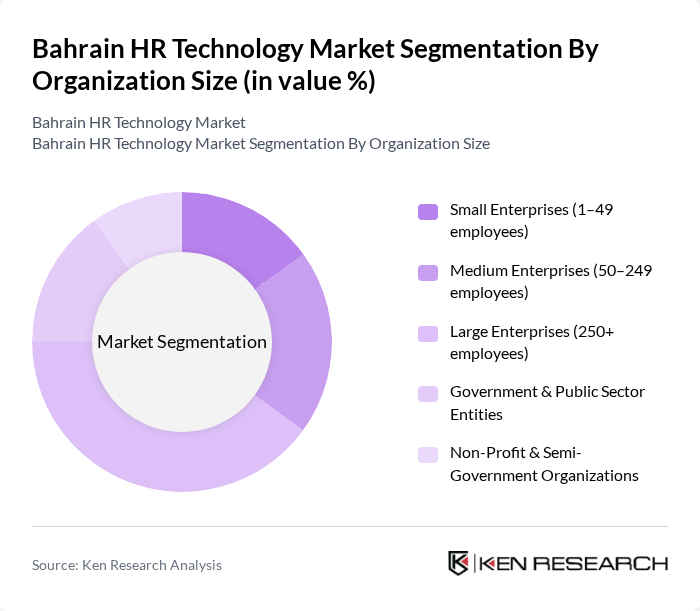 Bahrain HR Technology Market Segmentation By Organization Size (in value %)

Bahrain HR Technology Market
Bahrain HR Technology Market Segmentation By Organization Size

Market Segmentation

Small Enterprises (1–49 employees)

Medium Enterprises (50–249 employees)

Large Enterprises (250+ employees)

Government & Public Sector Entities

Non-Profit & Semi-Government Organizations

Source: Ken Research Analysis

KEN RESEARCH