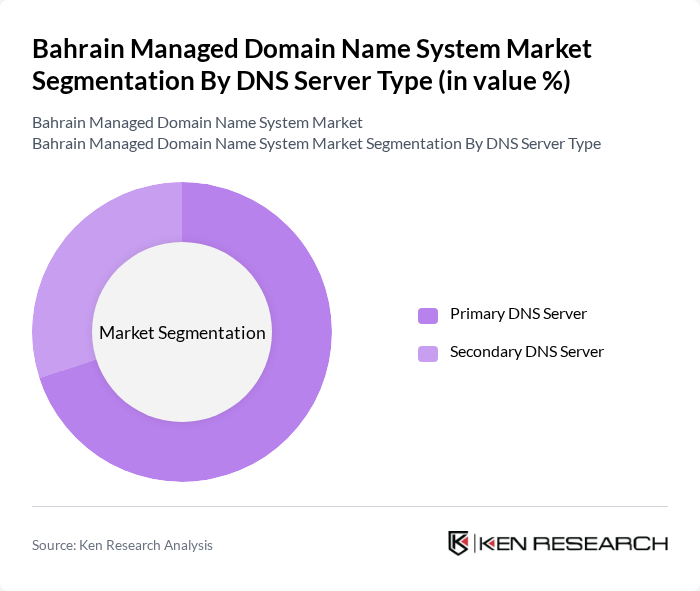 Bahrain Managed Domain Name System Market Segmentation By DNS Server Type (in value %)

Bahrain Managed Domain Name System Market
Bahrain Managed Domain Name System Market Segmentation By DNS Server Type

Market Segmentation

Primary DNS Server
Secondary DNS Server

Source: Ken Research Analysis

KEN RESEARCH